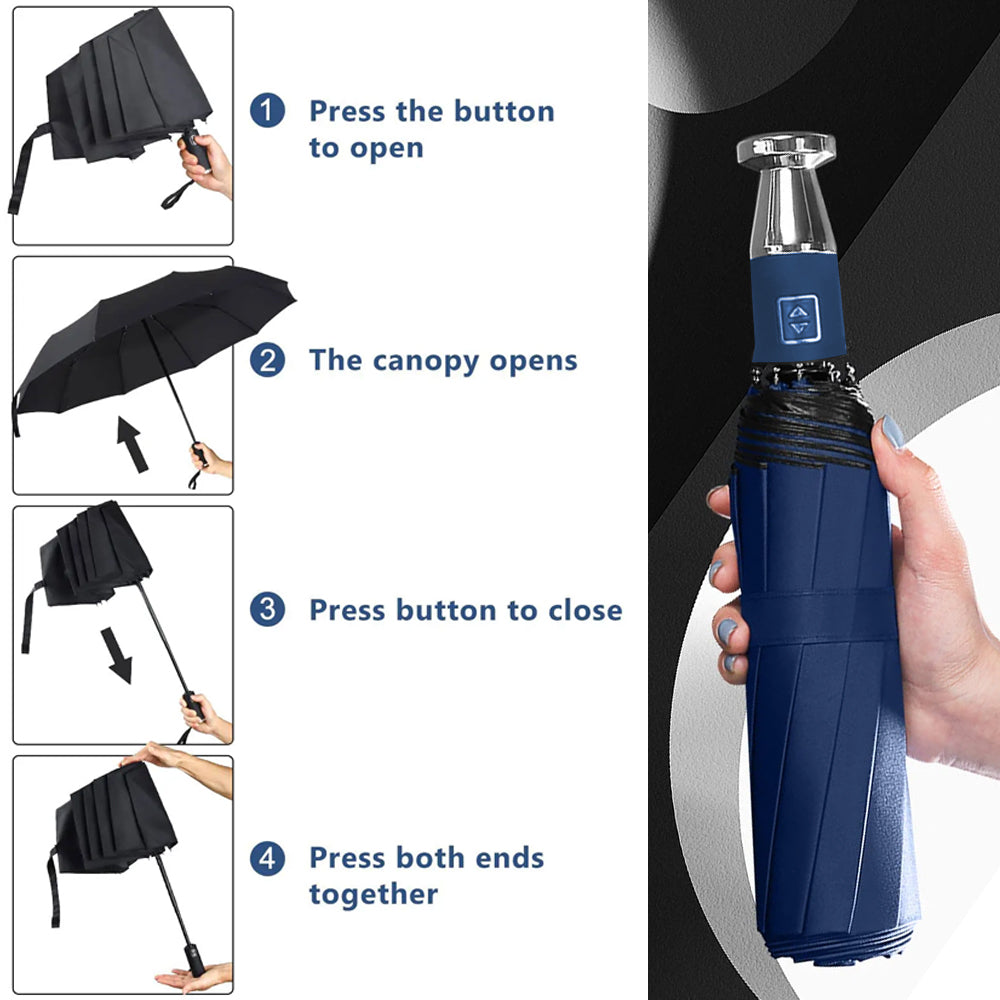 1 Press the button to open

2 The canopy opens

3 Press button to close

4 Press both ends together