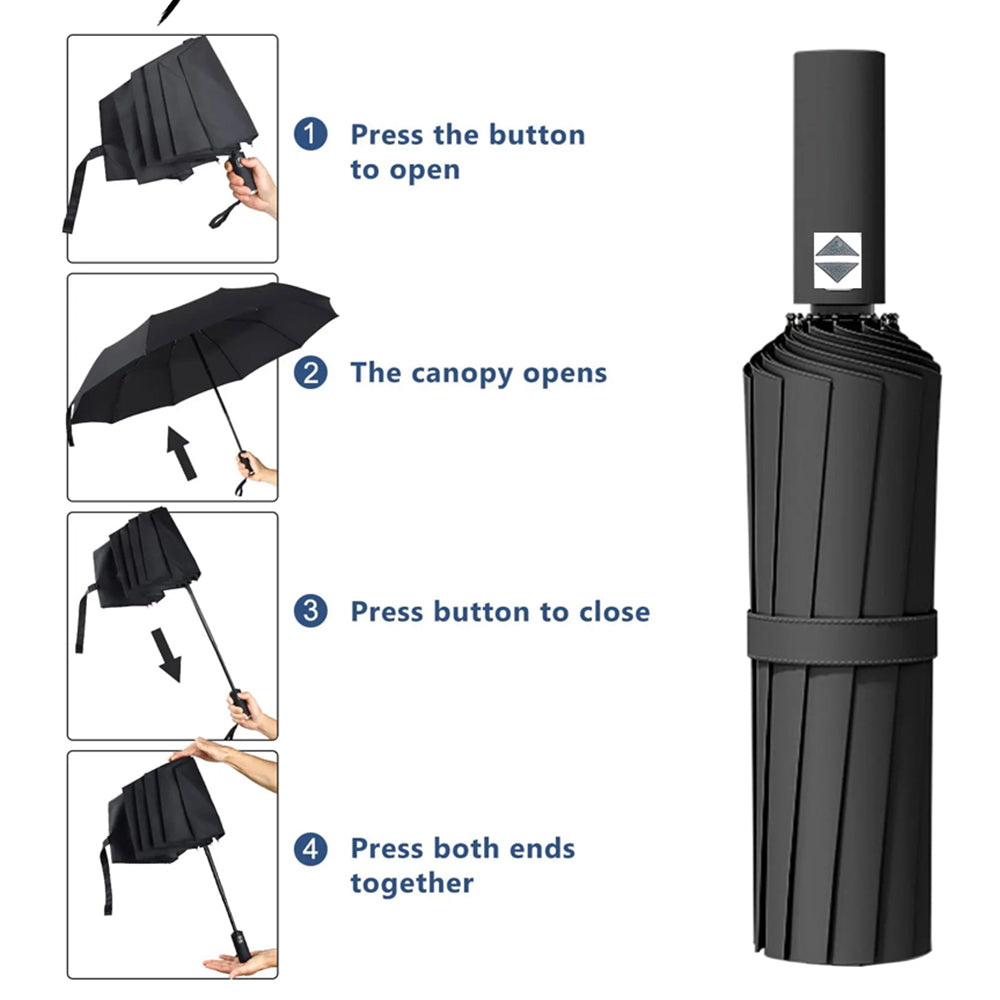 1 Press the button to open

2 The canopy opens

3 Press button to close

4 Press both ends together